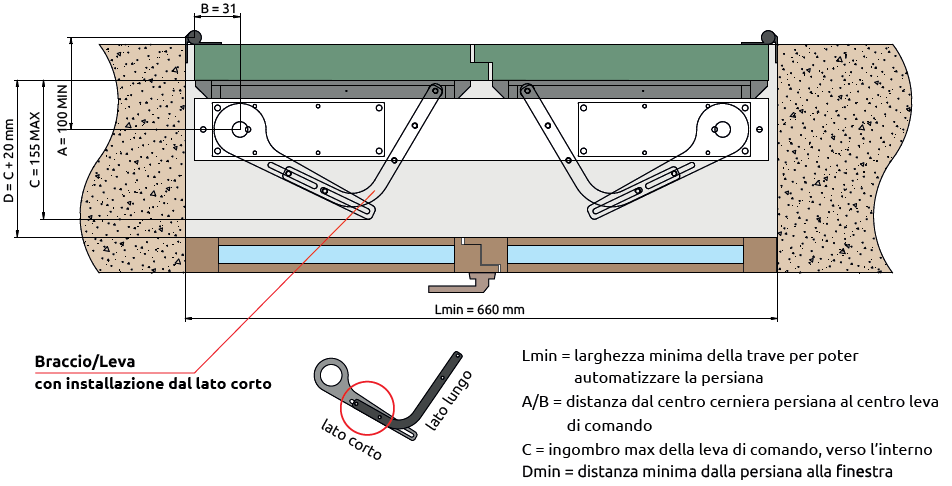 B = 31

D = C + 20 mm

C = 155 MAX

A = 100 MIN

Lmin = 660 mm

Braccio/Leva
con installazione dal lato corto

lato corto

lato lungo

Lmin = larghezza minima della trave per poter automatizzare la persiana
A/B = distanza dal centro cerniera persiana al centro leva di comando
C = ingombro max della leva di comando, verso l'interno
Dmin = distanza minima dalla persiana alla finestra